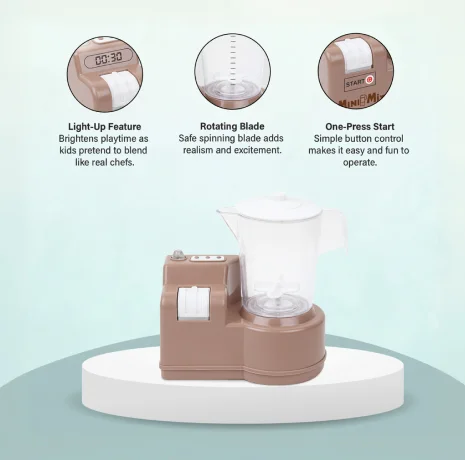 00:30

START

MINI MIX

Light-Up Feature
Brightens playtime as kids pretend to blend like real chefs.

Rotating Blade
Safe spinning blade adds realism and excitement.

One-Press Start
Simple button control makes it easy and fun to operate.