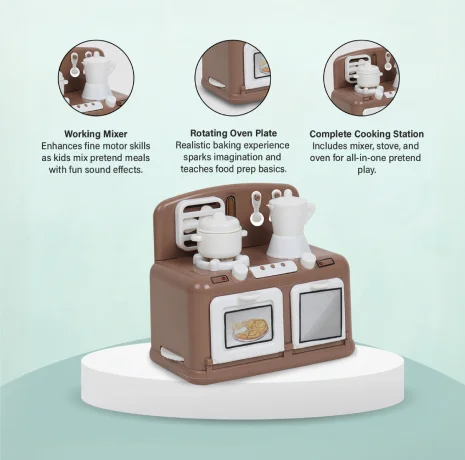 Working Mixer
Enhances fine motor skills as kids mix pretend meals with fun sound effects.

Rotating Oven Plate
Realistic baking experience sparks imagination and teaches food prep basics.

Complete Cooking Station
Includes mixer, stove, and oven for all-in-one pretend play.